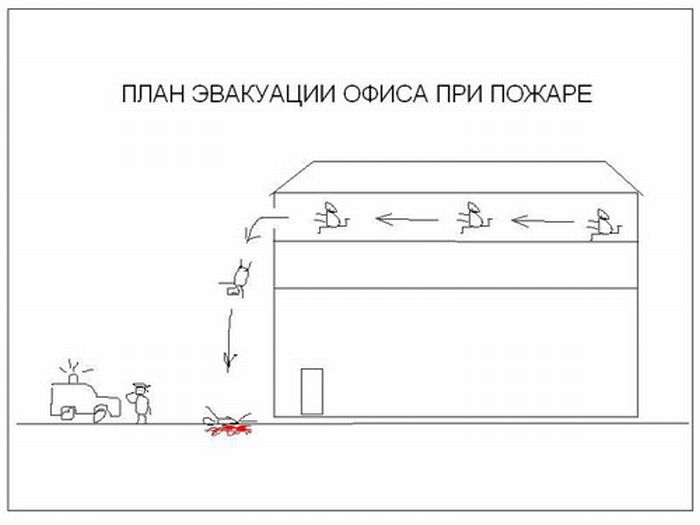 ПЛАН ЭВАКУАЦИИ ОФИСА ПРИ ПОЖАРЕ