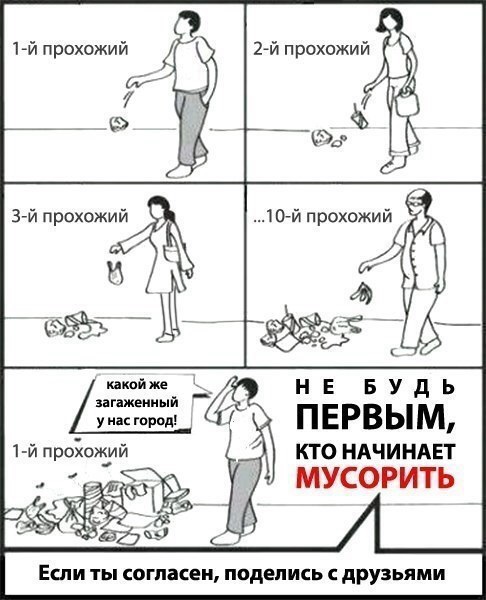 1-й прохожий

2-й прохожий

3-й прохожий

...10-й прохожий

какой же загаженный у нас город!

1-й прохожий

НЕ БУДЬ ПЕРВЫМ, КТО НАЧИНАЕТ МУСОРИТЬ

Если ты согласен, поделись с друзьями